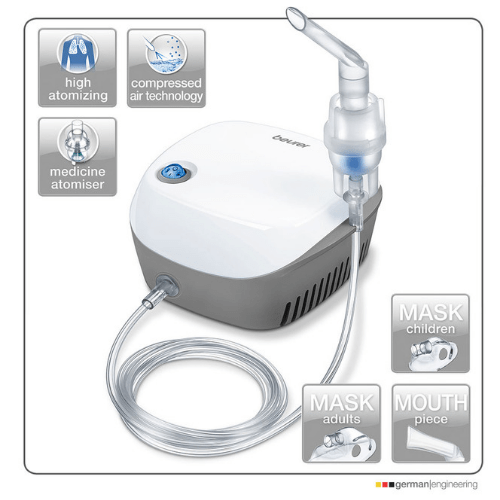 high atomizing

compressed air technology

medicine atomiser

beurer

MASK children

MASK adults

MOUTH piece

german|engineering